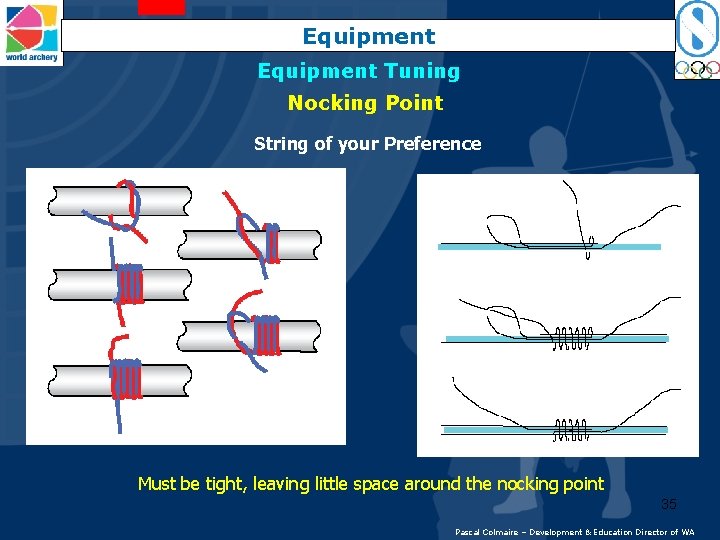 world archery

Equipment

Equipment Tuning

Nocking Point

String of your Preference

Must be tight, leaving little space around the nocking point

35

Pascal Colmaire – Development & Education Director of WA