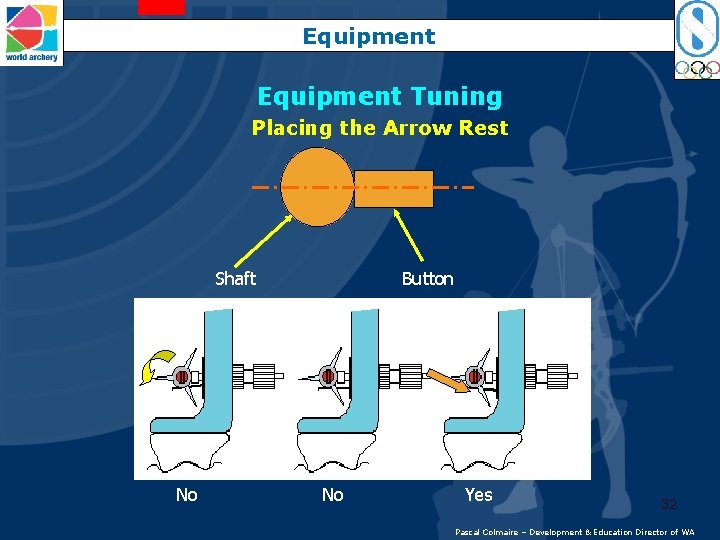 world archery

Equipment

Equipment Tuning

Placing the Arrow Rest

Shaft

Button

No

No

Yes

32

Pascal Colmaire – Development & Education Director of WA