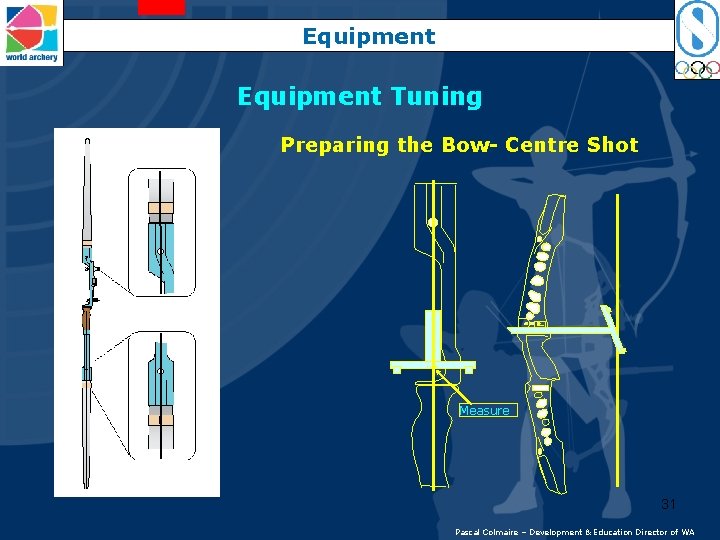 world archery

Equipment

Equipment Tuning

Preparing the Bow- Centre Shot

Measure

31

Pascal Colmaire – Development & Education Director of WA