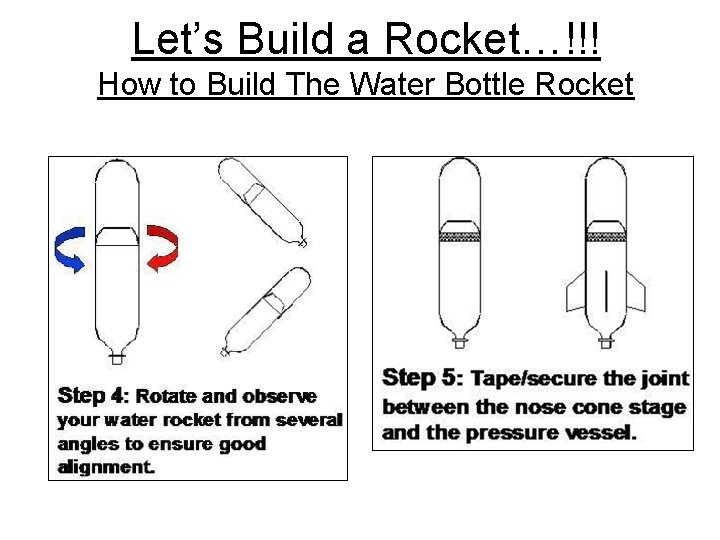 Let's Build a Rocket…!!!
How to Build The Water Bottle Rocket

Step 4: Rotate and observe your water rocket from several angles to ensure good alignment.

Step 5: Tape/secure the joint between the nose cone stage and the pressure vessel.