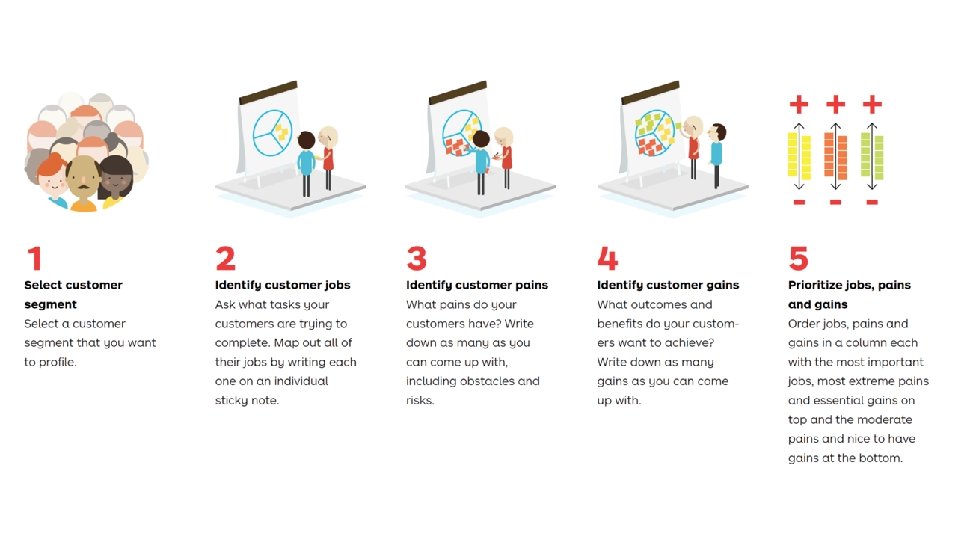 + + +

− − −

1
Select customer segment
Select a customer segment that you want to profile.

2
Identify customer jobs
Ask what tasks your customers are trying to complete. Map out all of their jobs by writing each one on an individual sticky note.

3
Identify customer pains
What pains do your customers have? Write down as many as you can come up with, including obstacles and risks.

4
Identify customer gains
What outcomes and benefits do your customers want to achieve? Write down as many gains as you can come up with.

5
Prioritize jobs, pains and gains
Order jobs, pains and gains in a column each with the most important jobs, most extreme pains and essential gains on top and the moderate pains and nice to have gains at the bottom.