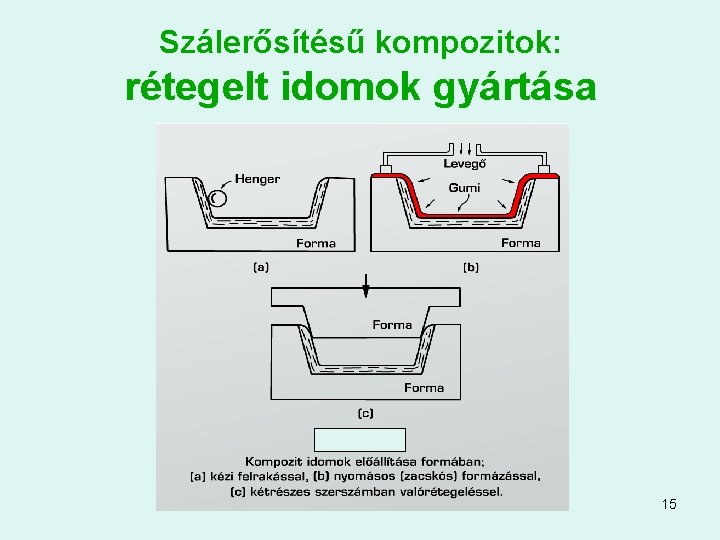 Szálerősítésű kompozitok:
rétegelt idomok gyártása

Henger

Forma

(a)

Levegő

Gumi

Forma

(b)

Forma

Forma

(c)

Kompozit idomok előállítása formában;
(a) kézi felrakással, (b) nyomásos (zacskós) formázással,
(c) kétrészes szerszámban valórétegeléssel.

15