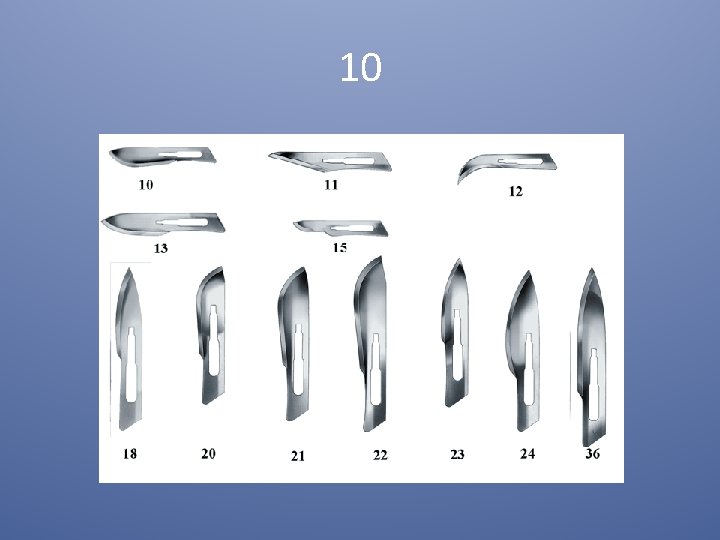 10

10

11

12

13

15

18

20

21

22

23

24

36