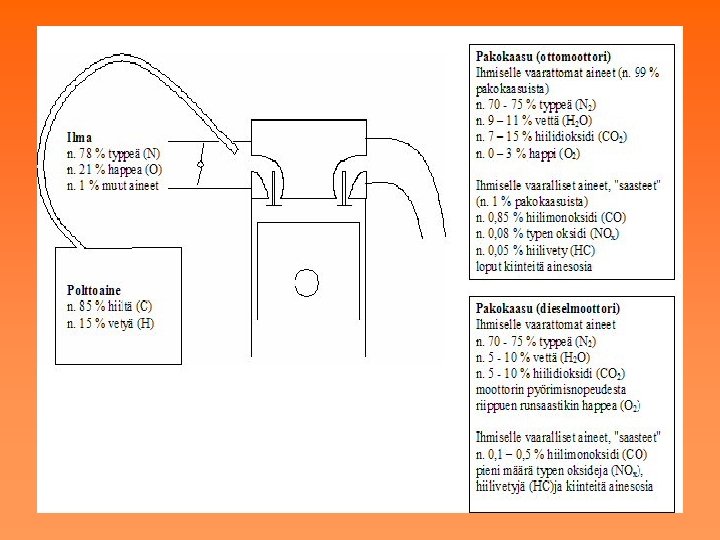 Ilma
n. 78 % typpeä (N)
n. 21 % happea (O)
n. 1 % muut aineet

Polttoaine
n. 85 % hiiltä (C)
n. 15 % vetyä (H)

Pakokaasu (ottomoottori)
Ihmiselle vaarattomat aineet (n. 99 % pakokaasuista)
n. 70 - 75 % typpeä ($N_2$)
n. 9 – 11 % vettä ($H_2O$)
n. 7 – 15 % hiilidioksidi ($CO_2$)
n. 0 – 3 % happi ($O_2$)

Ihmiselle vaaralliset aineet, "saasteet" (n. 1 % pakokaasuista)
n. 0,85 % hiilimonoksidi (CO)
n. 0,08 % typen oksidi ($NO_x$)
n. 0,05 % hiilivety (HC)
loput kiinteitä ainesosia

Pakokaasu (dieselmoottori)
Ihmiselle vaarattomat aineet
n. 70 - 75 % typpeä ($N_2$)
n. 5 - 10 % vettä ($H_2O$)
n. 5 - 10 % hiilidioksidi ($CO_2$)
moottorin pyörimisnopeudesta riippuen runsaastikin happea ($O_2$)

Ihmiselle vaaralliset aineet, "saasteet"
n. 0,1 – 0,5 % hiilimonoksidi (CO)
pieni määrä typen oksideja ($NO_x$), hiilivetyjä (HC)ja kiinteitä ainesosia