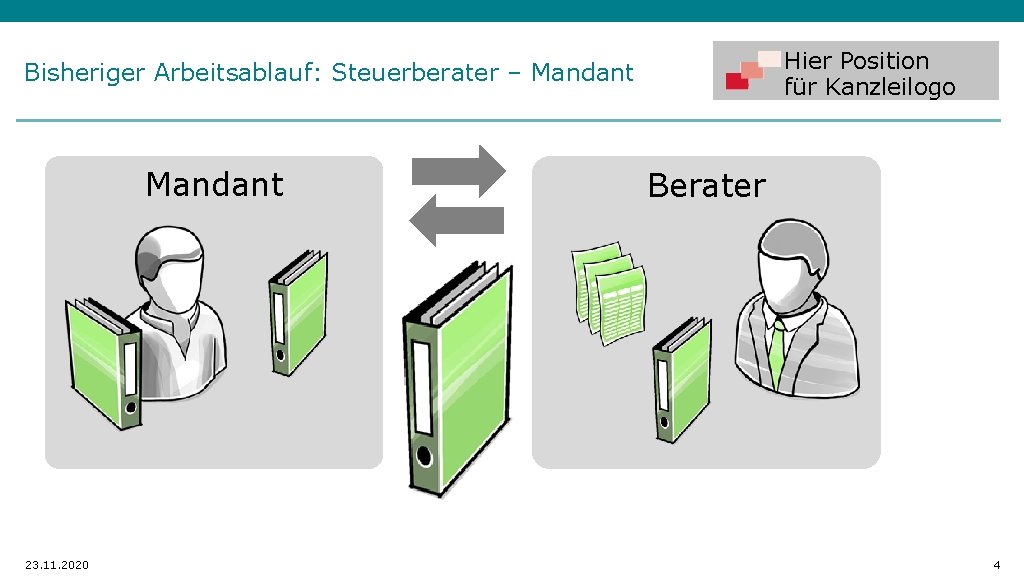 Bisheriger Arbeitsablauf: Steuerberater – Mandant

Hier Position für Kanzleilogo

Mandant

Berater

23.11.2020

4