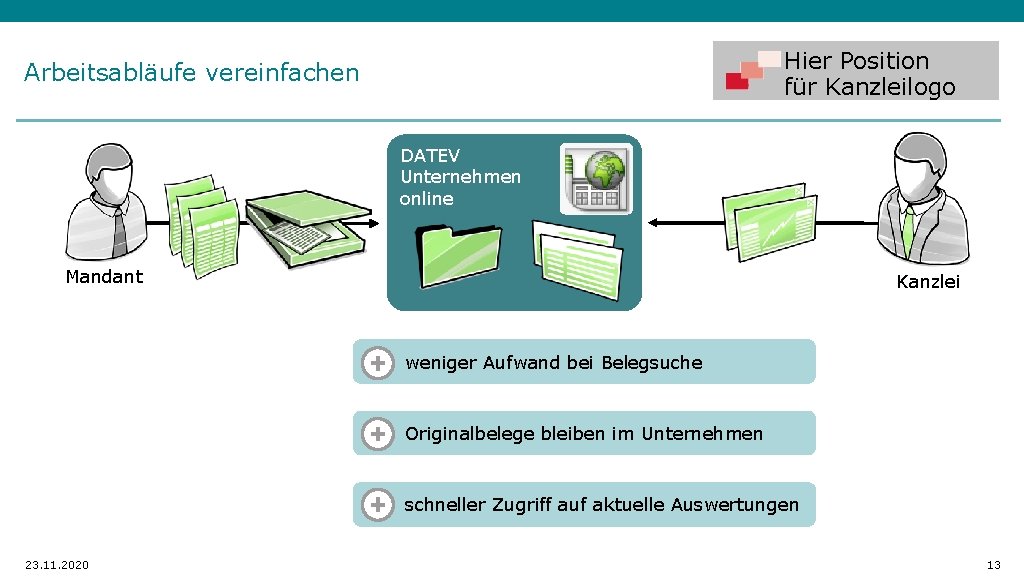 Arbeitsabläufe vereinfachen

Hier Position für Kanzleilogo

DATEV Unternehmen online

Mandant

Kanzlei

weniger Aufwand bei Belegsuche

Originalbelege bleiben im Unternehmen

schneller Zugriff auf aktuelle Auswertungen

23.11.2020

13