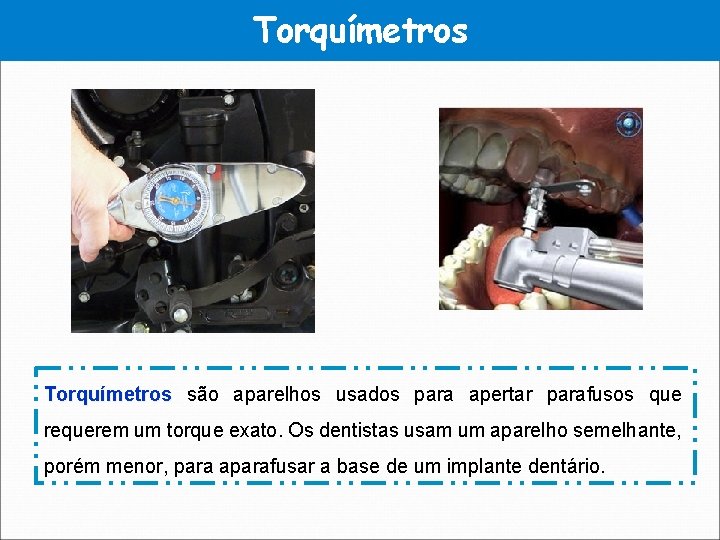 Torquímetros

Torquímetros são aparelhos usados para apertar parafusos que requerem um torque exato. Os dentistas usam um aparelho semelhante, porém menor, para aparafusar a base de um implante dentário.