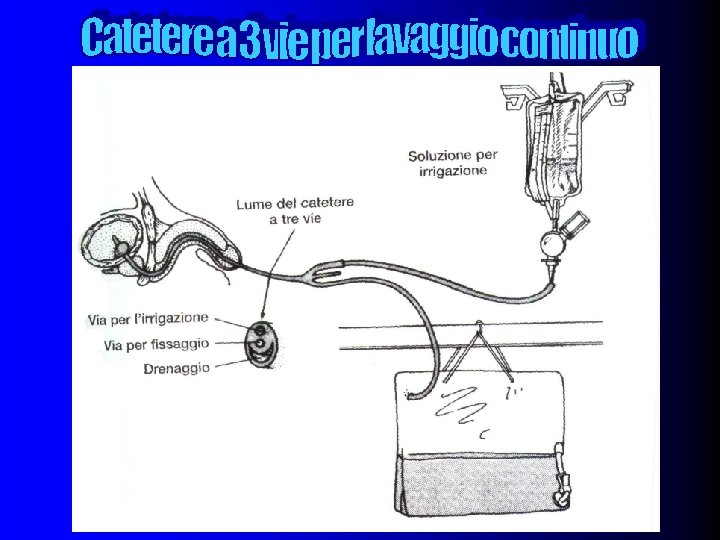 Catetere a 3 vie per lavaggio continuo

Soluzione per irrigazione

Lume del catetere a tre vie

Via per l'irrigazione
Via per fissaggio
Drenaggio