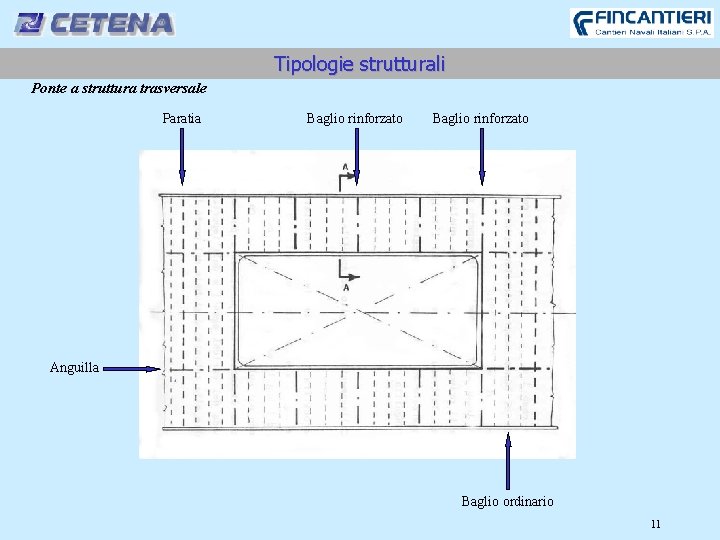 CETENA

FINCANTIERI
Cantieri Navali Italiani S.P.A.

Tipologie strutturali

Ponte a struttura trasversale

Paratia

Baglio rinforzato

Baglio rinforzato

A

A

Anguilla

Baglio ordinario

11