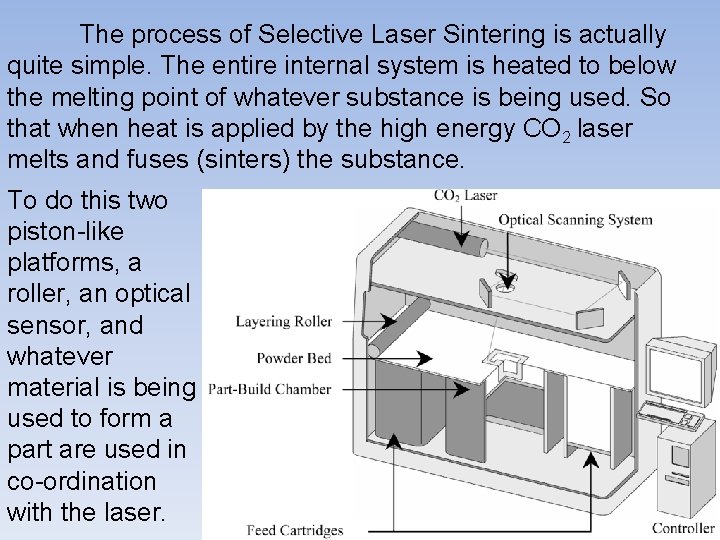 The process of Selective Laser Sintering is actually quite simple. The entire internal system is heated to below the melting point of whatever substance is being used. So that when heat is applied by the high energy $CO_2$ laser melts and fuses (sinters) the substance.

To do this two piston-like platforms, a roller, an optical sensor, and whatever material is being used to form a part are used in co-ordination with the laser.

$CO_2$ Laser
Optical Scanning System
Layering Roller
Powder Bed
Part-Build Chamber
Feed Cartridges
Controller