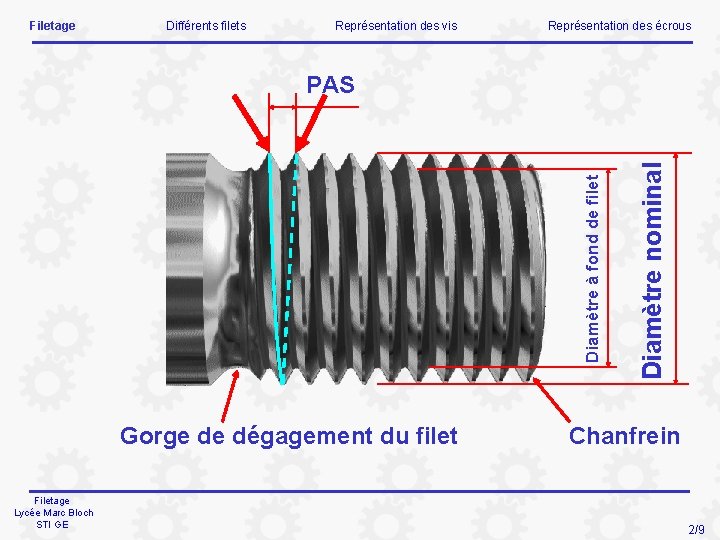 Filetage Différents filets Représentation des vis Représentation des écrous

PAS

Diamètre à fond de filet

Diamètre nominal

Gorge de dégagement du filet

Chanfrein

Filetage
Lycée Marc Bloch
STI GE

2/9