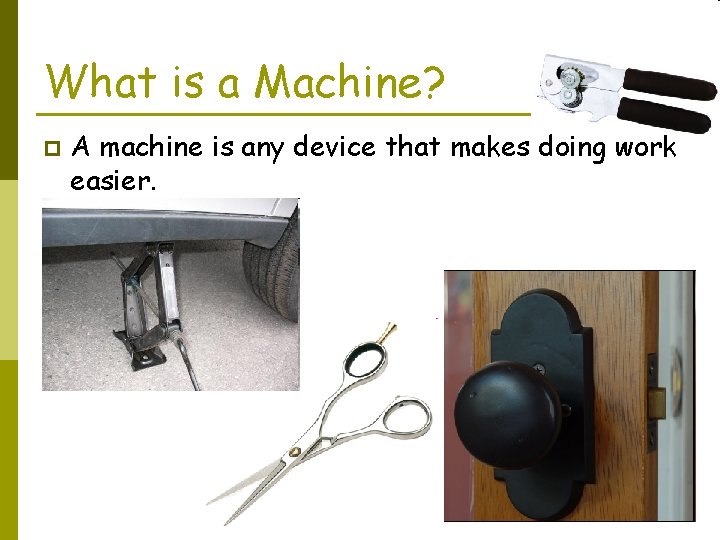 What is a Machine?

A machine is any device that makes doing work easier.