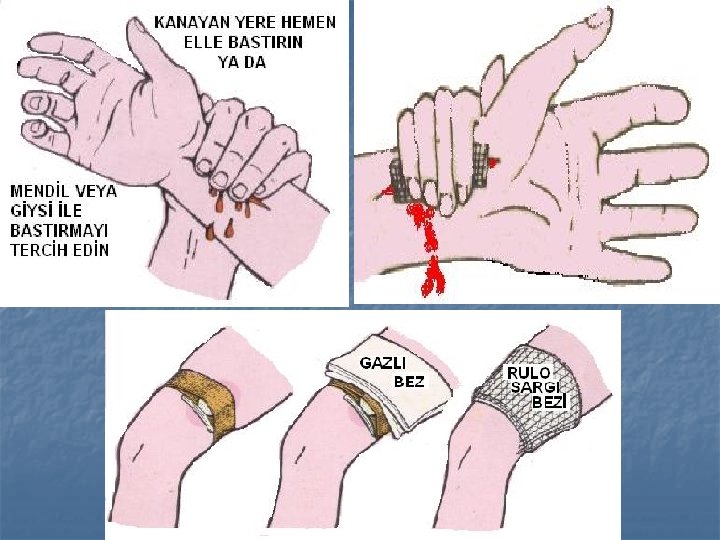 KANAYAN YERE HEMEN ELLE BASTIRIN YA DA

MENDİL VEYA GİYSİ İLE BASTIRMAYI TERCİH EDİN

GAZLI BEZ

RULO SARGI BEZİ