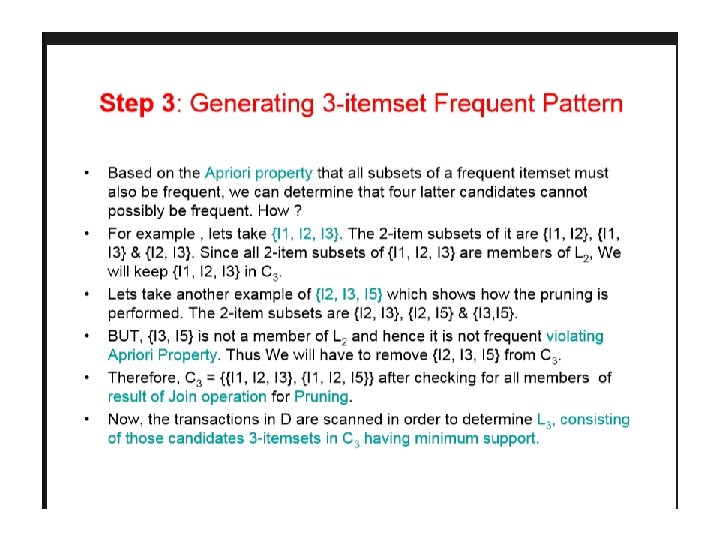 Step 3: Generating 3-itemset Frequent Pattern

• Based on the Apriori property that all subsets of a frequent itemset must also be frequent, we can determine that four latter candidates cannot possibly be frequent. How ?

• For example , lets take {I1, I2, I3}. The 2-item subsets of it are {I1, I2}, {I1, I3} & {I2, I3}. Since all 2-item subsets of {I1, I2, I3} are members of $L_2$, We will keep {I1, I2, I3} in $C_3$.

• Lets take another example of {I2, I3, I5} which shows how the pruning is performed. The 2-item subsets are {I2, I3}, {I2, I5} & {I3,I5}.

• BUT, {I3, I5} is not a member of $L_2$ and hence it is not frequent violating Apriori Property. Thus We will have to remove {I2, I3, I5} from $C_3$.

• Therefore, $C_3$ = {{I1, I2, I3}, {I1, I2, I5}} after checking for all members of result of Join operation for Pruning.

• Now, the transactions in D are scanned in order to determine $L_3$, consisting of those candidates 3-itemsets in $C_3$ having minimum support.