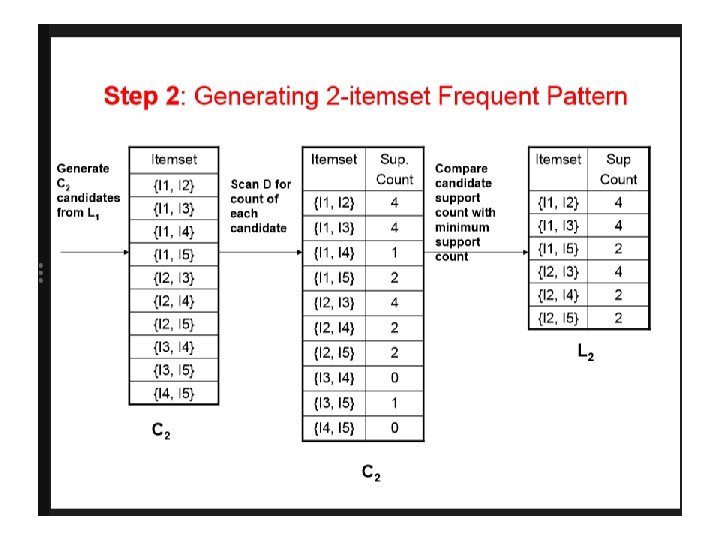 Step 2: Generating 2-itemset Frequent Pattern

Generate $C_2$ candidates from $L_1$

| Itemset |
|---|
| {I1, I2} |
| {I1, I3} |
| {I1, I4} |
| {I1, I5} |
| {I2, I3} |
| {I2, I4} |
| {I2, I5} |
| {I3, I4} |
| {I3, I5} |
| {I4, I5} |

$C_2$

Scan D for count of each candidate

| Itemset | Sup. Count |
|---|---|
| {I1, I2} | 4 |
| {I1, I3} | 4 |
| {I1, I4} | 1 |
| {I1, I5} | 2 |
| {I2, I3} | 4 |
| {I2, I4} | 2 |
| {I2, I5} | 2 |
| {I3, I4} | 0 |
| {I3, I5} | 1 |
| {I4, I5} | 0 |

$C_2$

Compare candidate support count with minimum support count

| Itemset | Sup Count |
|---|---|
| {I1, I2} | 4 |
| {I1, I3} | 4 |
| {I1, I5} | 2 |
| {I2, I3} | 4 |
| {I2, I4} | 2 |
| {I2, I5} | 2 |

$L_2$