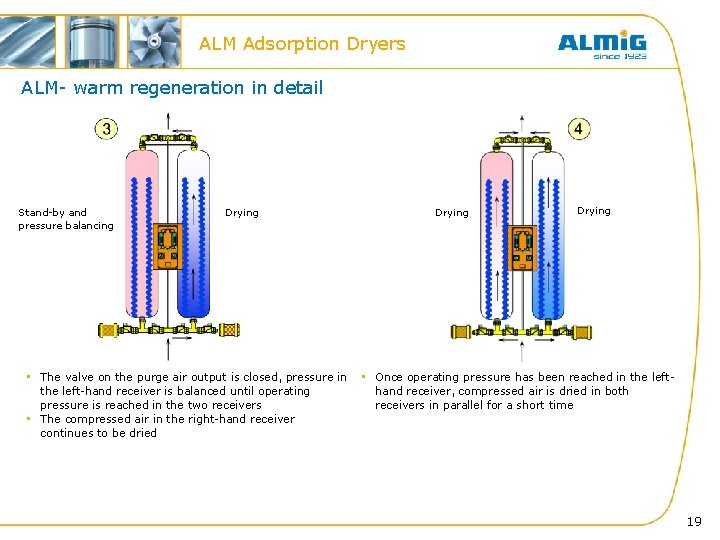 ALM Adsorption Dryers

ALMiG
since 1923

ALM- warm regeneration in detail

3

Stand-by and pressure balancing

Drying

4

Drying

Drying

▪ The valve on the purge air output is closed, pressure in the left-hand receiver is balanced until operating pressure is reached in the two receivers
▪ The compressed air in the right-hand receiver continues to be dried

▪ Once operating pressure has been reached in the left-hand receiver, compressed air is dried in both receivers in parallel for a short time

19