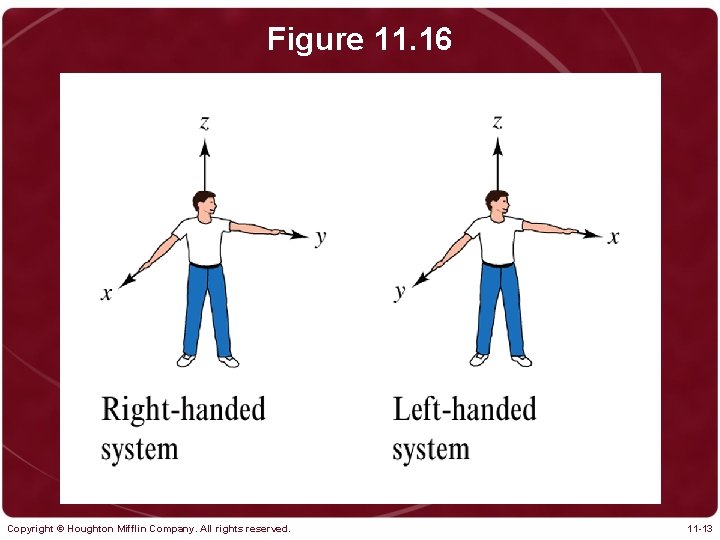 Figure 11.16

$z$

$y$

$x$

Right-handed system

$z$

$x$

$y$

Left-handed system

Copyright © Houghton Mifflin Company. All rights reserved.

11-13