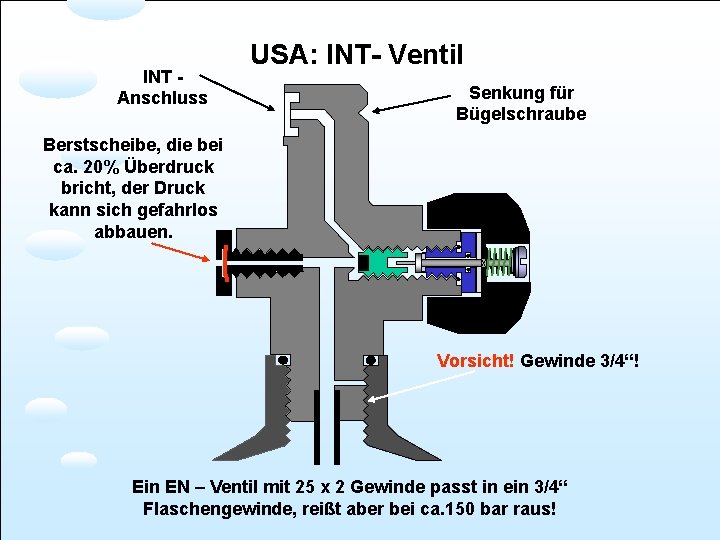 USA: INT- Ventil

INT - Anschluss

Senkung für Bügelschraube

Berstscheibe, die bei ca. 20% Überdruck bricht, der Druck kann sich gefahrlos abbauen.

Vorsicht! Gewinde 3/4“!

Ein EN – Ventil mit 25 x 2 Gewinde passt in ein 3/4“ Flaschengewinde, reißt aber bei ca.150 bar raus!