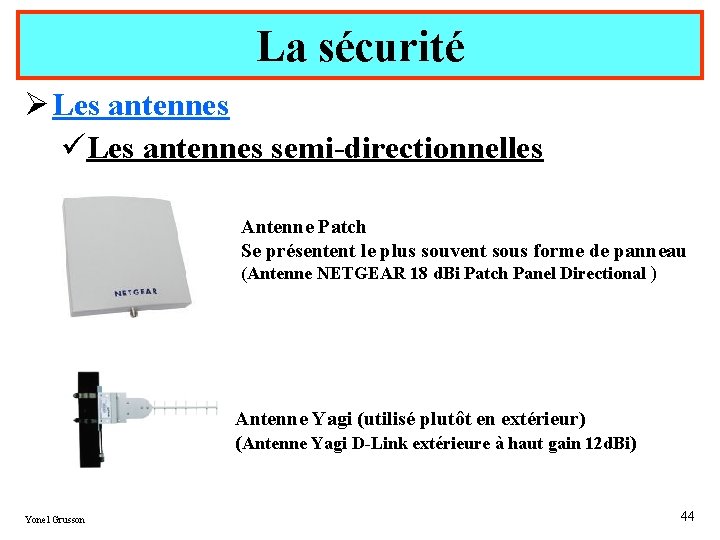 La sécurité

➢ Les antennes

✓ Les antennes semi-directionnelles

NETGEAR

Antenne Patch
Se présentent le plus souvent sous forme de panneau
(Antenne NETGEAR 18 dBi Patch Panel Directional )

Antenne Yagi (utilisé plutôt en extérieur)
(Antenne Yagi D-Link extérieure à haut gain 12dBi)

Yonel Grusson

44