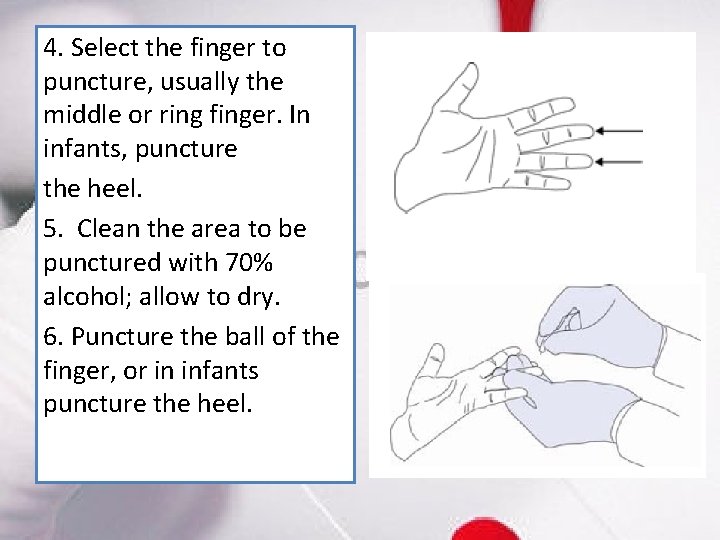 4. Select the finger to puncture, usually the middle or ring finger. In infants, puncture

the heel.

5. Clean the area to be punctured with 70% alcohol; allow to dry.

6. Puncture the ball of the finger, or in infants puncture the heel.