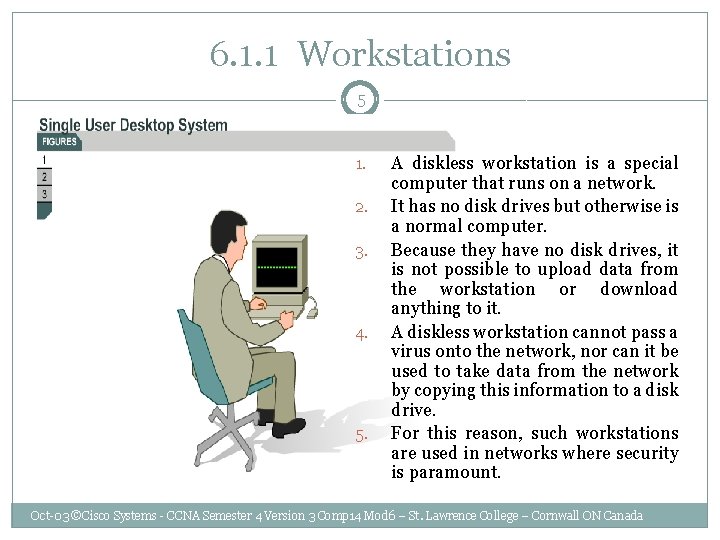 6.1.1 Workstations

5

Single User Desktop System

FIGURES

1

2

3

1. A diskless workstation is a special computer that runs on a network.
2. It has no disk drives but otherwise is a normal computer.
3. Because they have no disk drives, it is not possible to upload data from the workstation or download anything to it.
4. A diskless workstation cannot pass a virus onto the network, nor can it be used to take data from the network by copying this information to a disk drive.
5. For this reason, such workstations are used in networks where security is paramount.

Oct-03©Cisco Systems - CCNA Semester 4 Version 3 Comp14 Mod6 – St. Lawrence College – Cornwall ON Canada