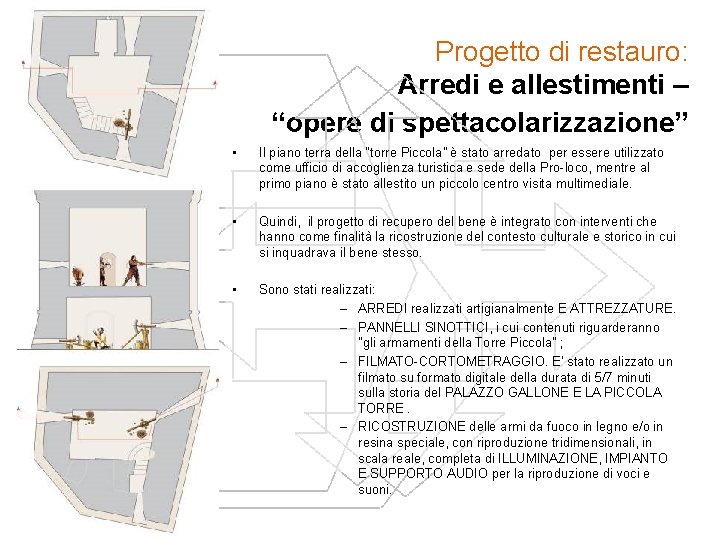 Progetto di restauro:
Arredi e allestimenti –
“opere di spettacolarizzazione”

• Il piano terra della "torre Piccola" è stato arredato per essere utilizzato come ufficio di accoglienza turistica e sede della Pro-loco, mentre al primo piano è stato allestito un piccolo centro visita multimediale.

• Quindi, il progetto di recupero del bene è integrato con interventi che hanno come finalità la ricostruzione del contesto culturale e storico in cui si inquadrava il bene stesso.

• Sono stati realizzati:
– ARREDI realizzati artigianalmente E ATTREZZATURE.
– PANNELLI SINOTTICI, i cui contenuti riguarderanno "gli armamenti della Torre Piccola" ;
– FILMATO-CORTOMETRAGGIO. E' stato realizzato un filmato su formato digitale della durata di 5/7 minuti sulla storia del PALAZZO GALLONE E LA PICCOLA TORRE .
– RICOSTRUZIONE delle armi da fuoco in legno e/o in resina speciale, con riproduzione tridimensionali, in scala reale, completa di ILLUMINAZIONE, IMPIANTO E SUPPORTO AUDIO per la riproduzione di voci e suoni.