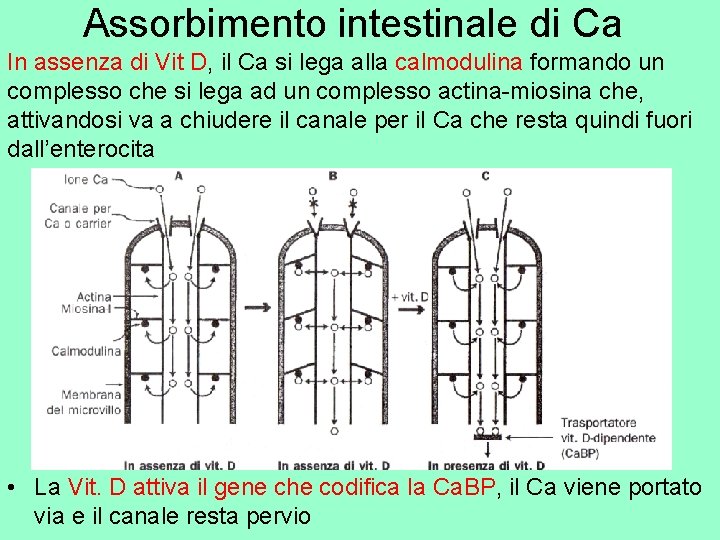 Assorbimento intestinale di Ca

In assenza di Vit D, il Ca si lega alla calmodulina formando un complesso che si lega ad un complesso actina-miosina che, attivandosi va a chiudere il canale per il Ca che resta quindi fuori dall'enterocita

Ione Ca
Canale per Ca o carrier
Actina
Miosina I
Calmodulina
Membrana del microvillo
A
B
C
+ vit. D
Trasportatore vit. D-dipendente (CaBP)
In assenza di vit. D
In assenza di vit. D
In presenza di vit. D

• La Vit. D attiva il gene che codifica la CaBP, il Ca viene portato via e il canale resta pervio