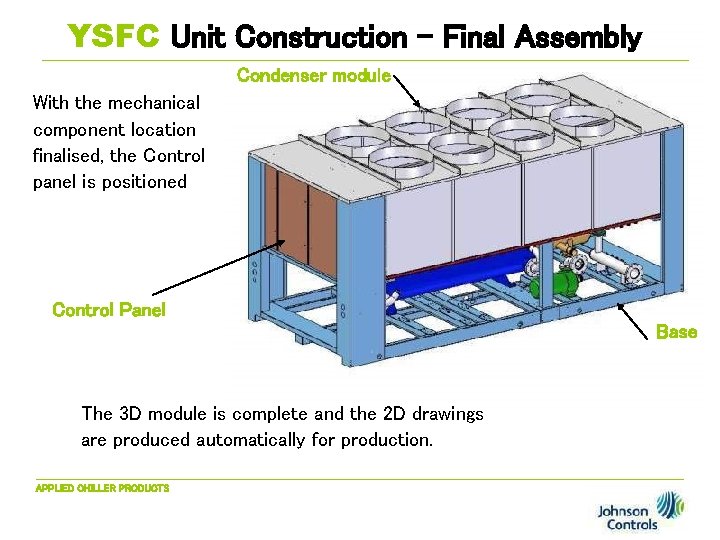 YSFC Unit Construction – Final Assembly

Condenser module

With the mechanical component location finalised, the Control panel is positioned

Control Panel

Base

The 3D module is complete and the 2D drawings are produced automatically for production.

APPLIED CHILLER PRODUCTS

Johnson Controls