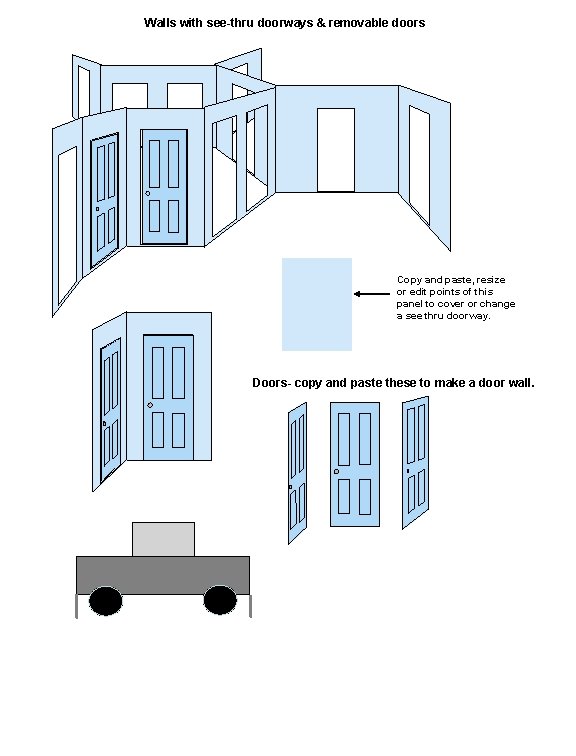 Walls with see-thru doorways & removable doors

Copy and paste, resize or edit points of this panel to cover or change a see thru doorway.

Doors- copy and paste these to make a door wall.