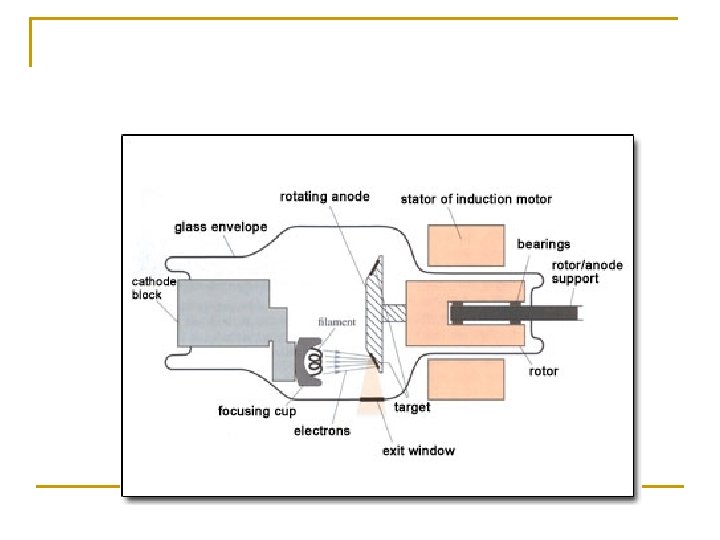 rotating anode
stator of induction motor
glass envelope
bearings
rotor/anode support
cathode block
filament
rotor
focusing cup
target
electrons
exit window