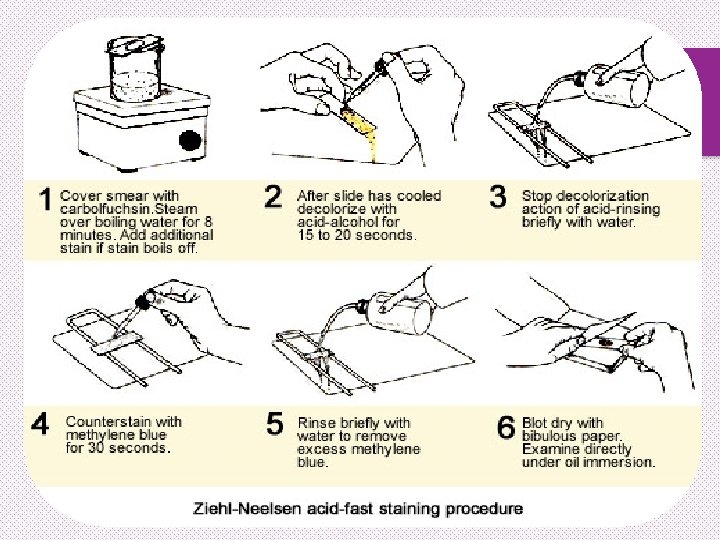 1 Cover smear with carbolfuchsin.Steam over boiling water for 8 minutes. Add additional stain if stain boils off.

2 After slide has cooled decolorize with acid-alcohol for 15 to 20 seconds.

3 Stop decolorization action of acid-rinsing briefly with water.

4 Counterstain with methylene blue for 30 seconds.

5 Rinse briefly with water to remove excess methylene blue.

6 Blot dry with bibulous paper. Examine directly under oil immersion.

Ziehl-Neelsen acid-fast staining procedure