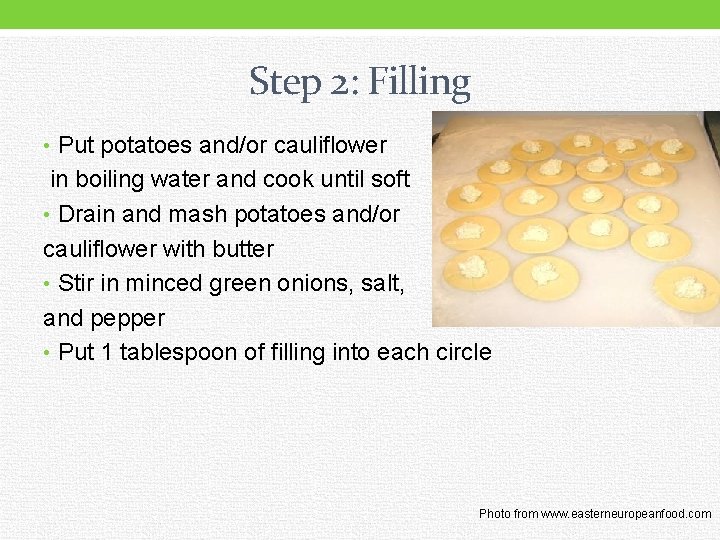 Step 2: Filling

• Put potatoes and/or cauliflower in boiling water and cook until soft
• Drain and mash potatoes and/or cauliflower with butter
• Stir in minced green onions, salt, and pepper
• Put 1 tablespoon of filling into each circle

Photo from www.easterneuropeanfood.com