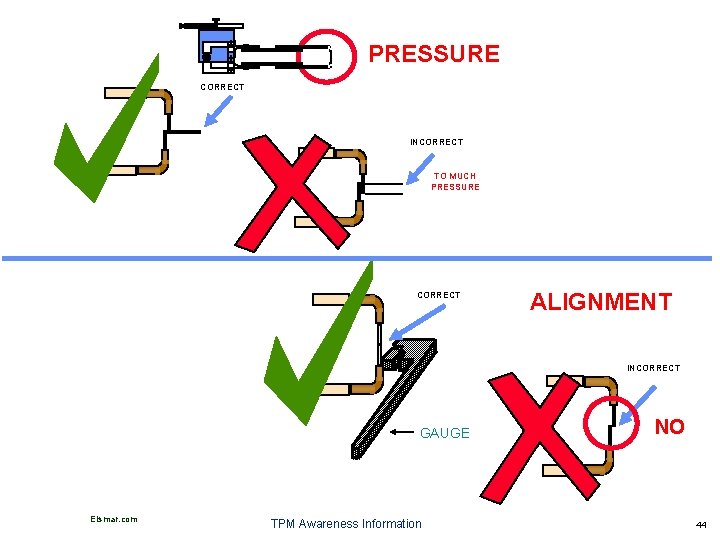 PRESSURE

CORRECT

INCORRECT

TO MUCH PRESSURE

CORRECT

ALIGNMENT

INCORRECT

GAUGE

NO

Elsmar.com

TPM Awareness Information

44