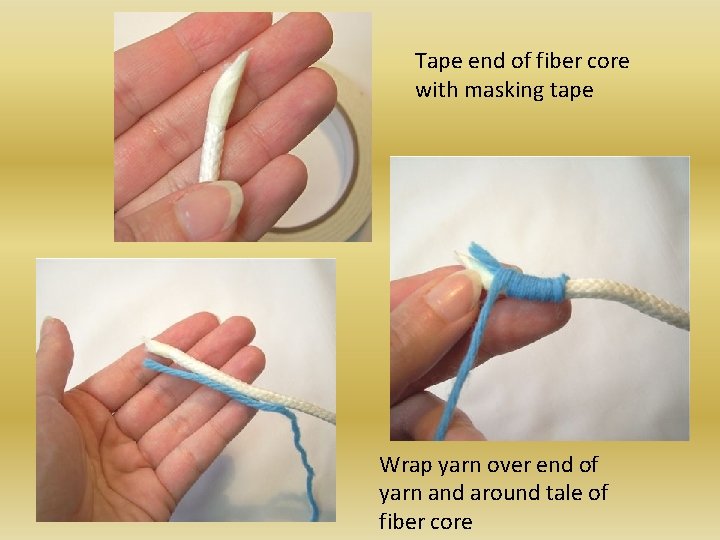 Tape end of fiber core with masking tape

Wrap yarn over end of yarn and around tale of fiber core