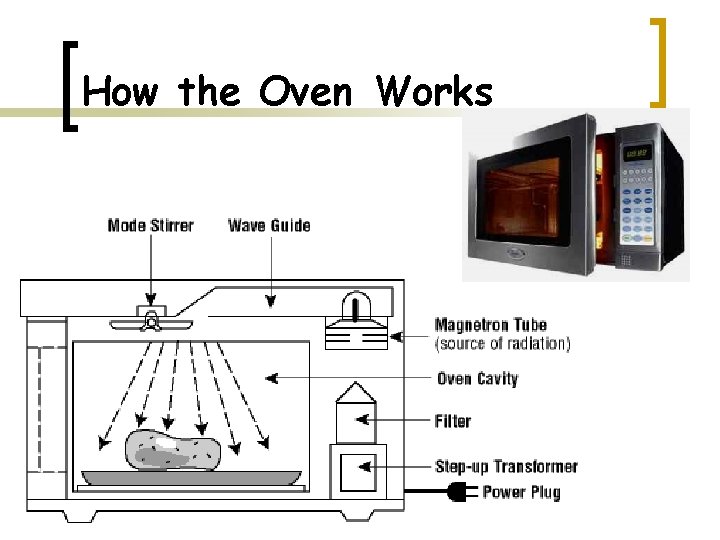 How the Oven Works

Mode Stirrer
Wave Guide
Magnetron Tube (source of radiation)
Oven Cavity
Filter
Step-up Transformer
Power Plug