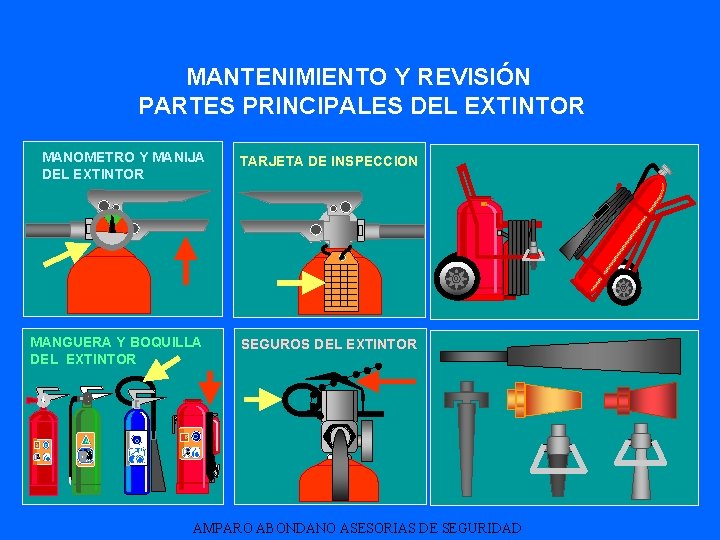 MANTENIMIENTO Y REVISIÓN
PARTES PRINCIPALES DEL EXTINTOR

MANOMETRO Y MANIJA DEL EXTINTOR

TARJETA DE INSPECCION

MANGUERA Y BOQUILLA DEL EXTINTOR

SEGUROS DEL EXTINTOR

AMPARO ABONDANO ASESORIAS DE SEGURIDAD