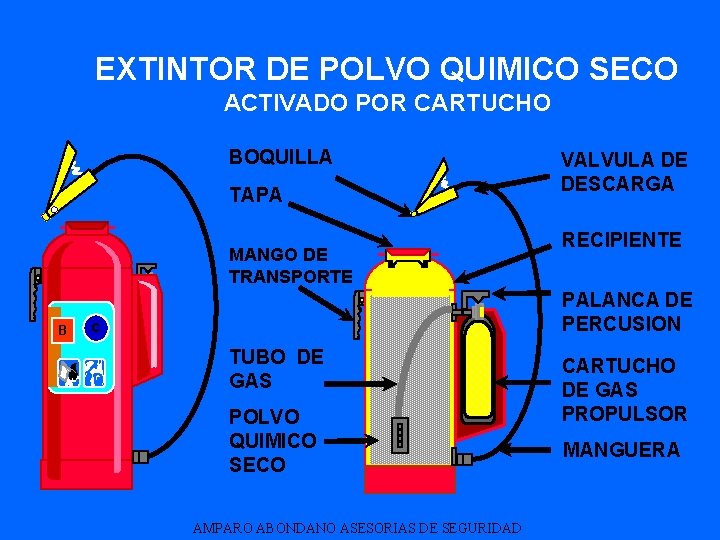 EXTINTOR DE POLVO QUIMICO SECO
ACTIVADO POR CARTUCHO

B
C

BOQUILLA

TAPA

MANGO DE TRANSPORTE

TUBO DE GAS

POLVO QUIMICO SECO

VALVULA DE DESCARGA

RECIPIENTE

PALANCA DE PERCUSION

CARTUCHO DE GAS PROPULSOR

MANGUERA

AMPARO ABONDANO ASESORIAS DE SEGURIDAD