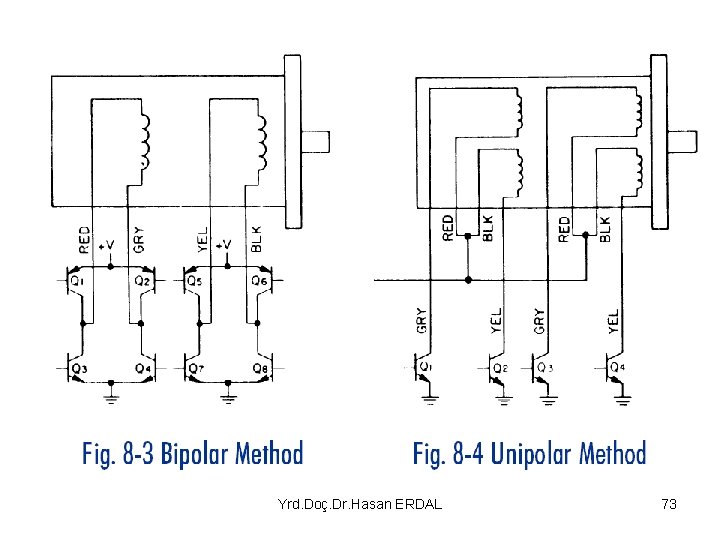 RED
+V
GRY
YEL
+V
BLK
$Q_1$
$Q_2$
$Q_5$
$Q_6$
$Q_3$
$Q_4$
$Q_7$
$Q_8$

RED
BLK
RED
BLK
GRY
YEL
GRY
YEL
$Q_1$
$Q_2$
$Q_3$
$Q_4$

Fig. 8-3 Bipolar Method

Fig. 8-4 Unipolar Method

Yrd.Doç.Dr.Hasan ERDAL

73