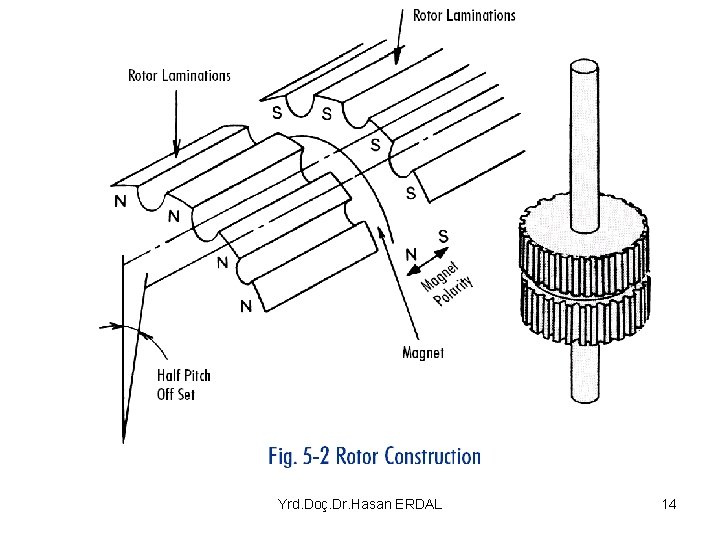 Rotor Laminations

Rotor Laminations

S S S S

N N N N

N S

Magnet Polarity

Magnet

Half Pitch Off Set

Fig. 5-2 Rotor Construction

Yrd.Doç.Dr.Hasan ERDAL

14