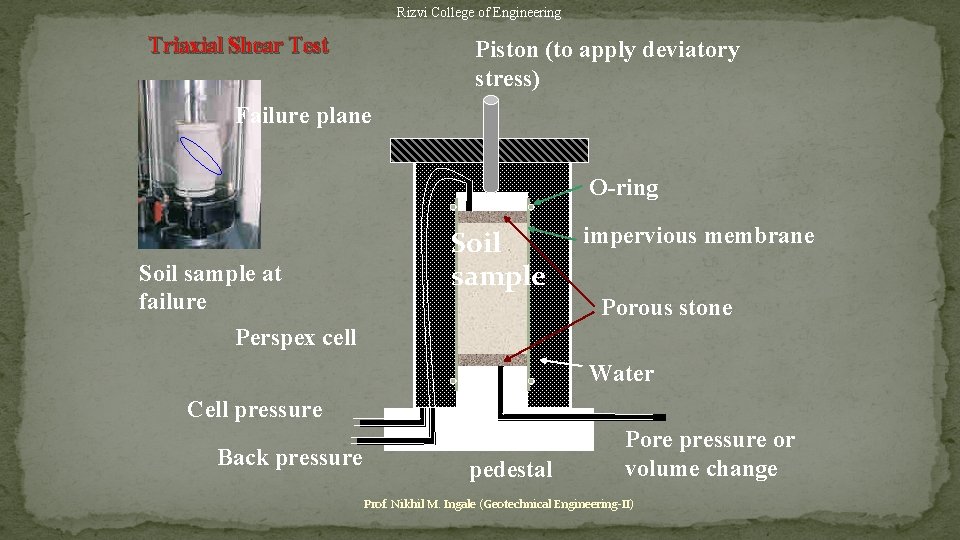 Rizvi College of Engineering

Triaxial Shear Test

Piston (to apply deviatory stress)

Failure plane

O-ring

impervious membrane

Soil sample

Soil sample at failure

Porous stone

Perspex cell

Water

Cell pressure

Back pressure

pedestal

Pore pressure or volume change

Prof. Nikhil M. Ingale (Geotechnical Engineering-II)