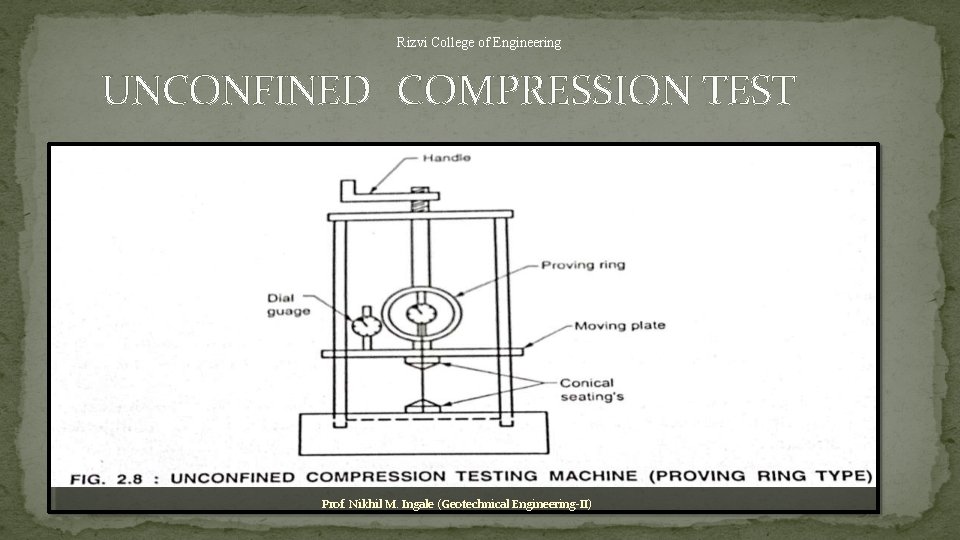 Rizvi College of Engineering

UNCONFINED COMPRESSION TEST

Handle

Proving ring

Dial guage

Moving plate

Conical seating's

FIG. 2.8 : UNCONFINED COMPRESSION TESTING MACHINE (PROVING RING TYPE)

Prof. Nikhil M. Ingale (Geotechnical Engineering-II)