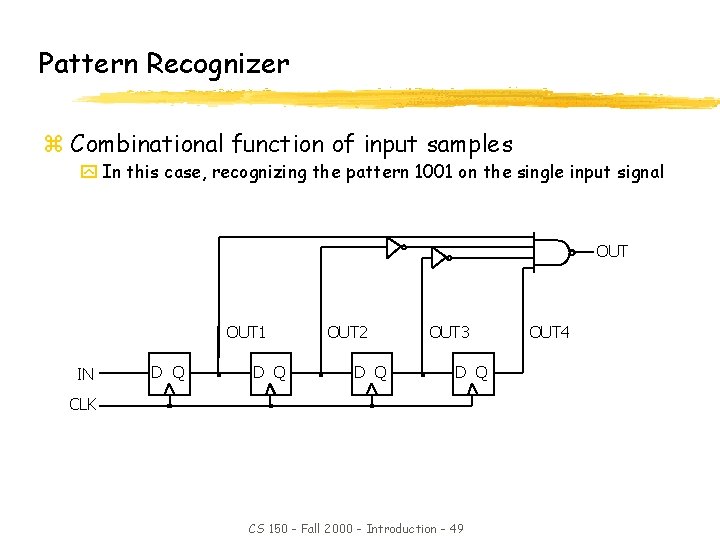 Pattern Recognizer

Combinational function of input samples

In this case, recognizing the pattern 1001 on the single input signal

OUT

OUT1

OUT2

OUT3

OUT4

IN

D Q

D Q

D Q

D Q

CLK

CS 150 - Fall 2000 - Introduction - 49