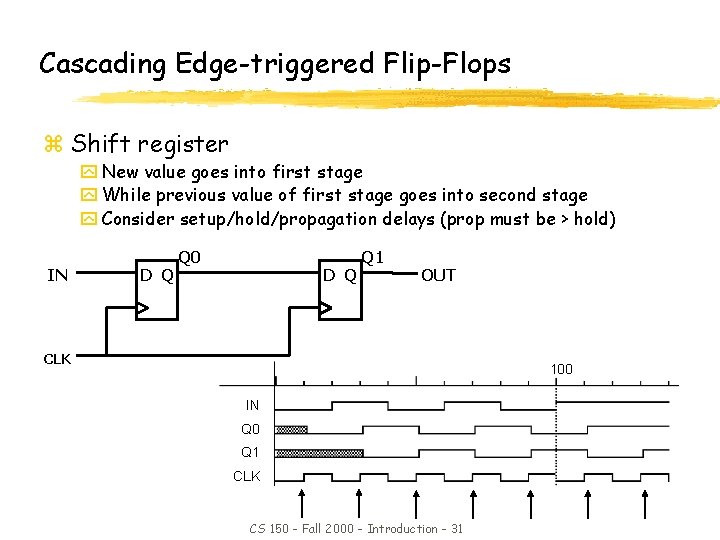 Cascading Edge-triggered Flip-Flops

Shift register

New value goes into first stage

While previous value of first stage goes into second stage

Consider setup/hold/propagation delays (prop must be > hold)

IN
D Q
Q0
D Q
Q1
OUT
CLK

100
IN
Q0
Q1
CLK

CS 150 - Fall 2000 - Introduction - 31