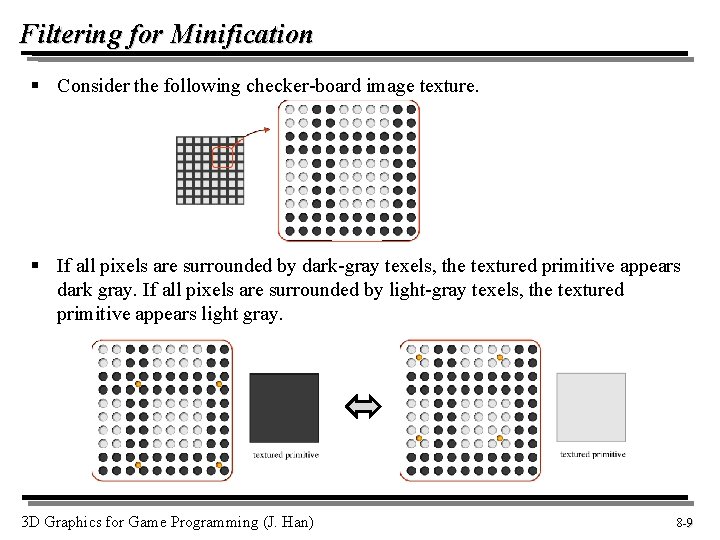 Filtering for Minification

▪ Consider the following checker-board image texture.

▪ If all pixels are surrounded by dark-gray texels, the textured primitive appears dark gray. If all pixels are surrounded by light-gray texels, the textured primitive appears light gray.

textured primitive

textured primitive

3D Graphics for Game Programming (J. Han)

8-9