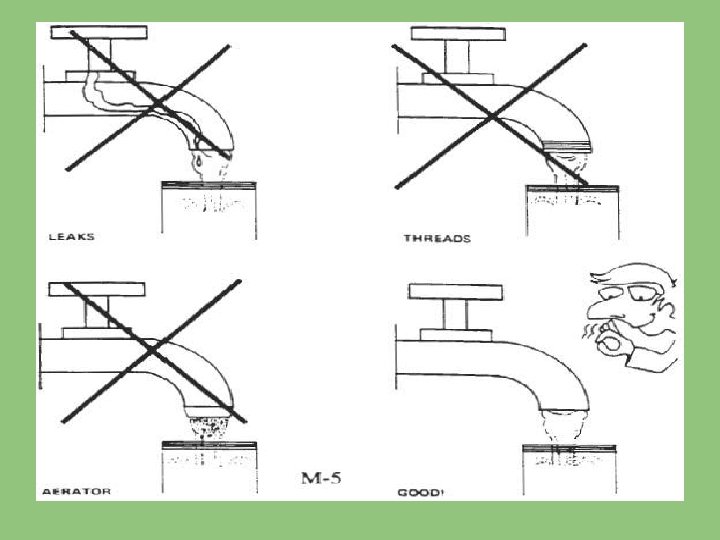 LEAKS

THREADS

AERATOR

M-5

GOOD!