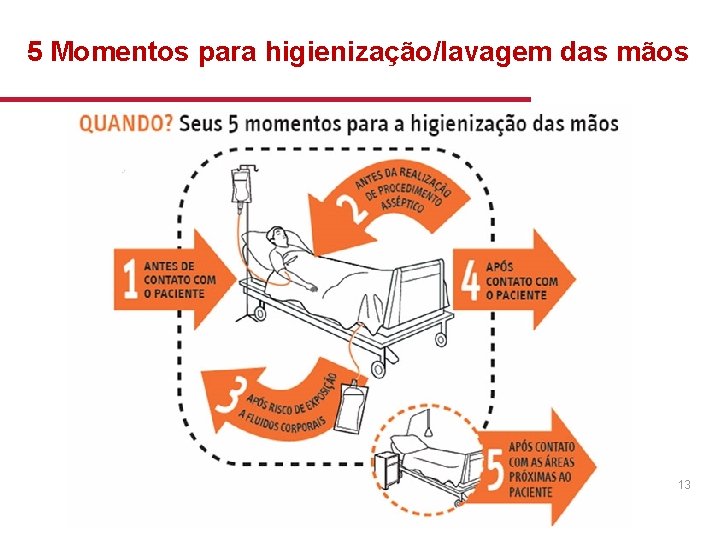 5 Momentos para higienização/lavagem das mãos

QUANDO? Seus 5 momentos para a higienização das mãos

1 ANTES DE CONTATO COM O PACIENTE

2 ANTES DA REALIZAÇÃO DE PROCEDIMENTO ASSÉPTICO

3 APÓS RISCO DE EXPOSIÇÃO A FLUIDOS CORPORAIS

4 APÓS CONTATO COM O PACIENTE

5 APÓS CONTATO COM AS ÁREAS PRÓXIMAS AO PACIENTE

13