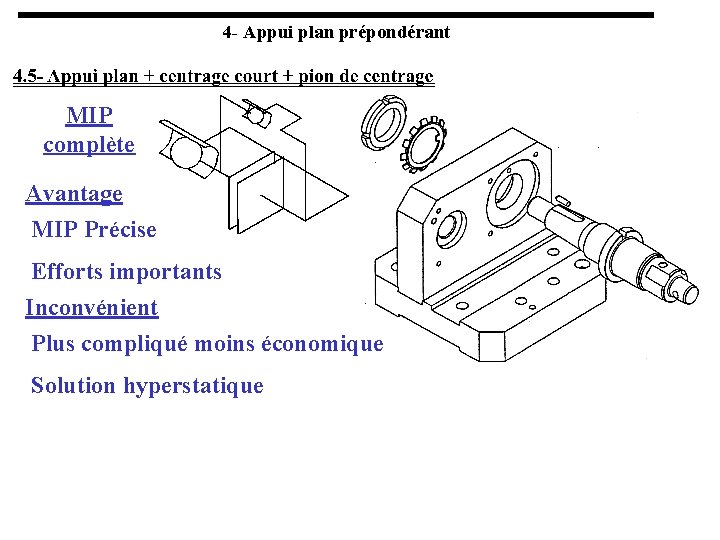 4- Appui plan prépondérant

4.5- Appui plan + centrage court + pion de centrage

MIP complète

Avantage

MIP Précise

Efforts importants

Inconvénient

Plus compliqué moins économique

Solution hyperstatique