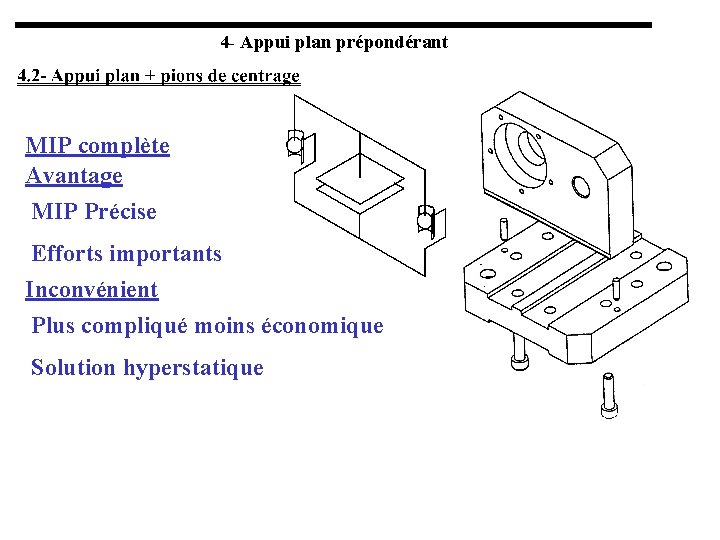 4- Appui plan prépondérant

4.2- Appui plan + pions de centrage

MIP complète

Avantage

MIP Précise

Efforts importants

Inconvénient

Plus compliqué moins économique

Solution hyperstatique