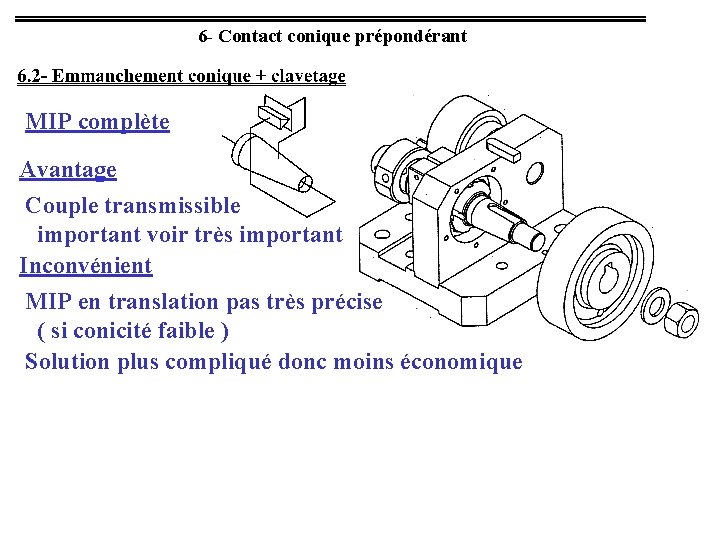 6- Contact conique prépondérant

6.2- Emmanchement conique + clavetage

MIP complète

Avantage

Couple transmissible important voir très important

Inconvénient

MIP en translation pas très précise ( si conicité faible )

Solution plus compliqué donc moins économique