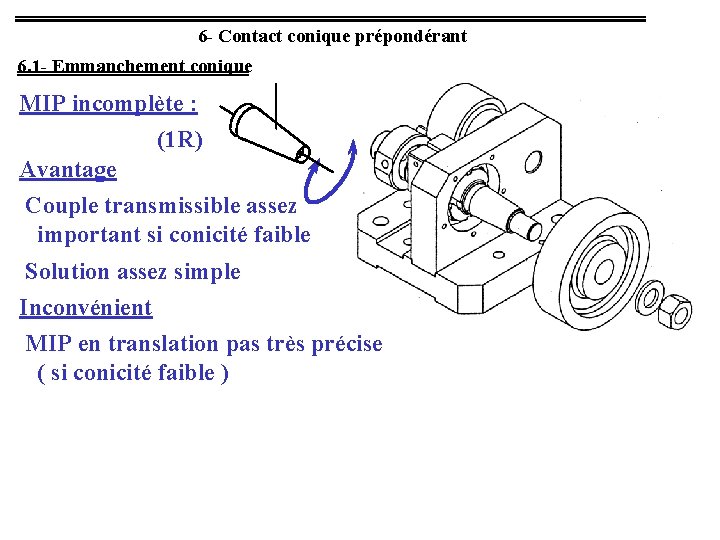 6- Contact conique prépondérant

6.1- Emmanchement conique

MIP incomplète :

(1R)

Avantage

Couple transmissible assez important si conicité faible

Solution assez simple

Inconvénient

MIP en translation pas très précise ( si conicité faible )